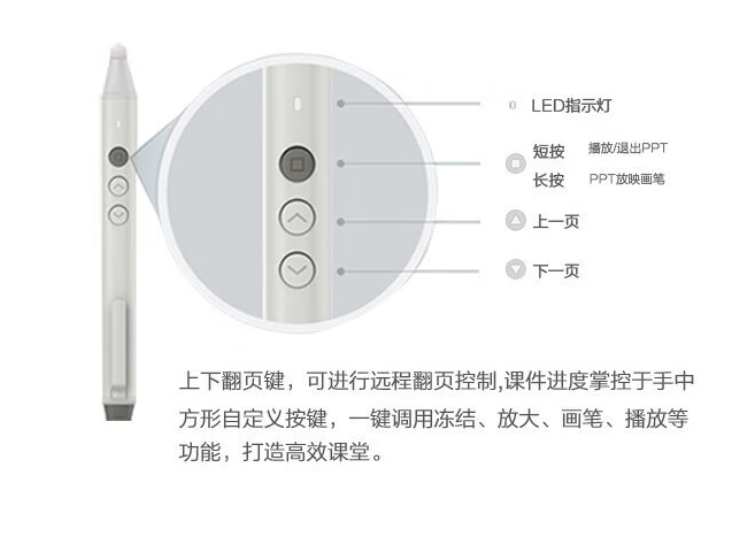 LED指示灯

短按 播放/退出PPT
长按 PPT放映画笔

上一页

下一页

上下翻页键，可进行远程翻页控制,课件进度掌控于手中
方形自定义按键，一键调用冻结、放大、画笔、播放等功能，打造高效课堂。